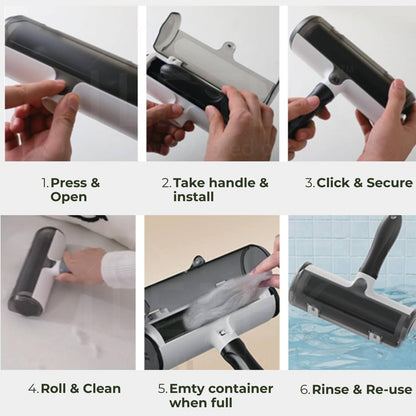 1. Press & Open

2. Take handle & install

3. Click & Secure

4. Roll & Clean

5. Emty container when full

6. Rinse & Re-use