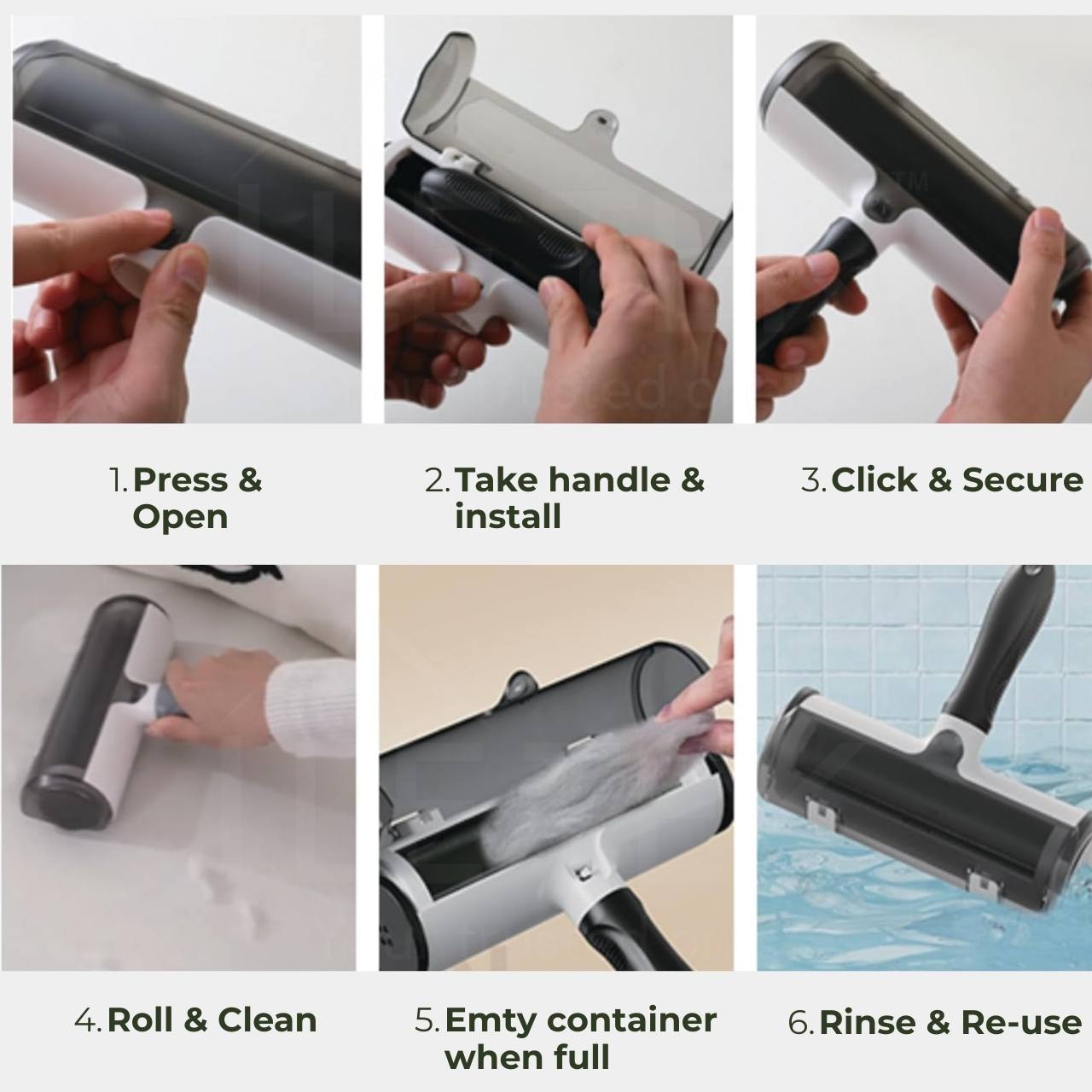 1. Press & Open

2. Take handle & install

3. Click & Secure

4. Roll & Clean

5. Emty container when full

6. Rinse & Re-use